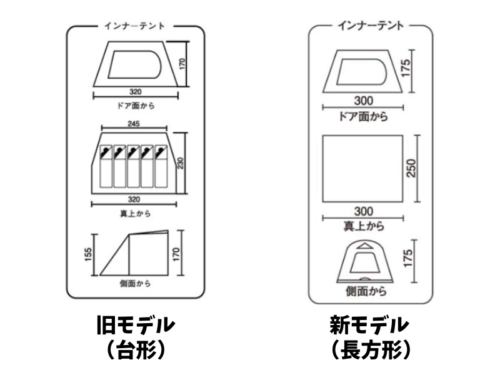 インナーテント

170
320
ドア面から

245
230
320
真上から

155
170
側面から

旧モデル
(台形)

インナーテント

175
300
ドア面から

250
300
真上から

175
側面から

新モデル
(長方形)